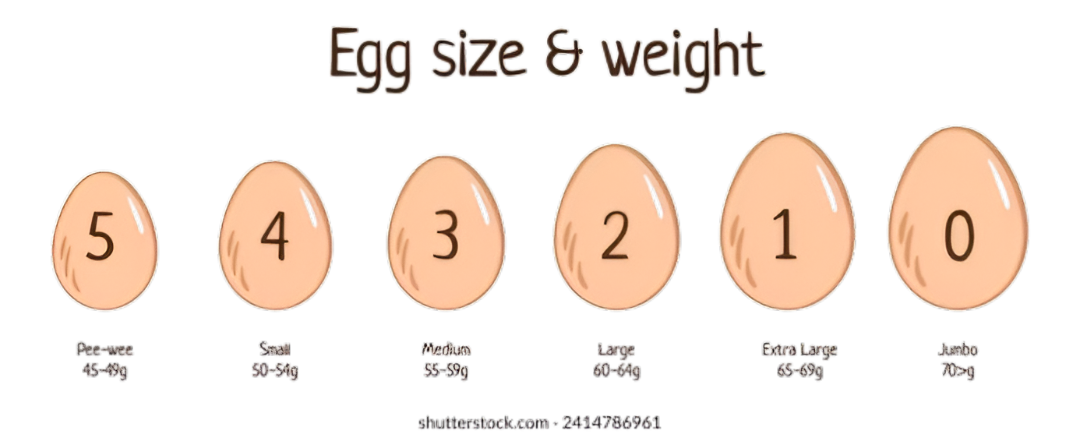 Egg size & weight

5

Pee-wee
45-49g

4

Small
50-54g

3

Medium
55-59g

2

Large
60-64g

1

Extra Large
65-69g

0

Jumbo
70>g

shutterstock.com · 2414786961